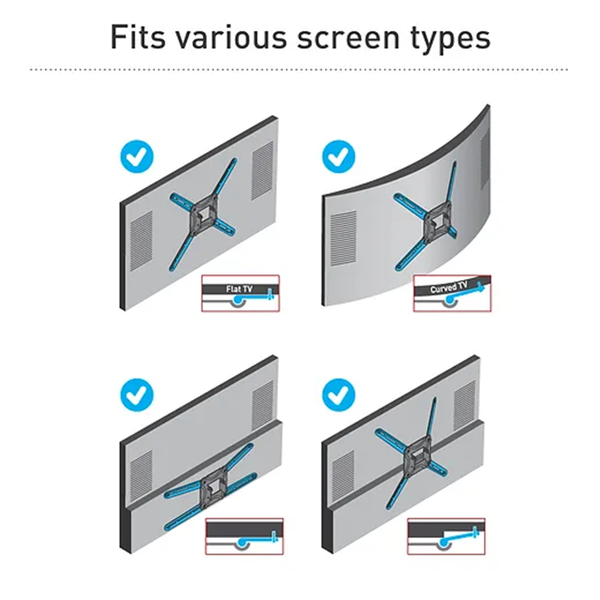 Fits various screen types

Flat TV

Curved TV