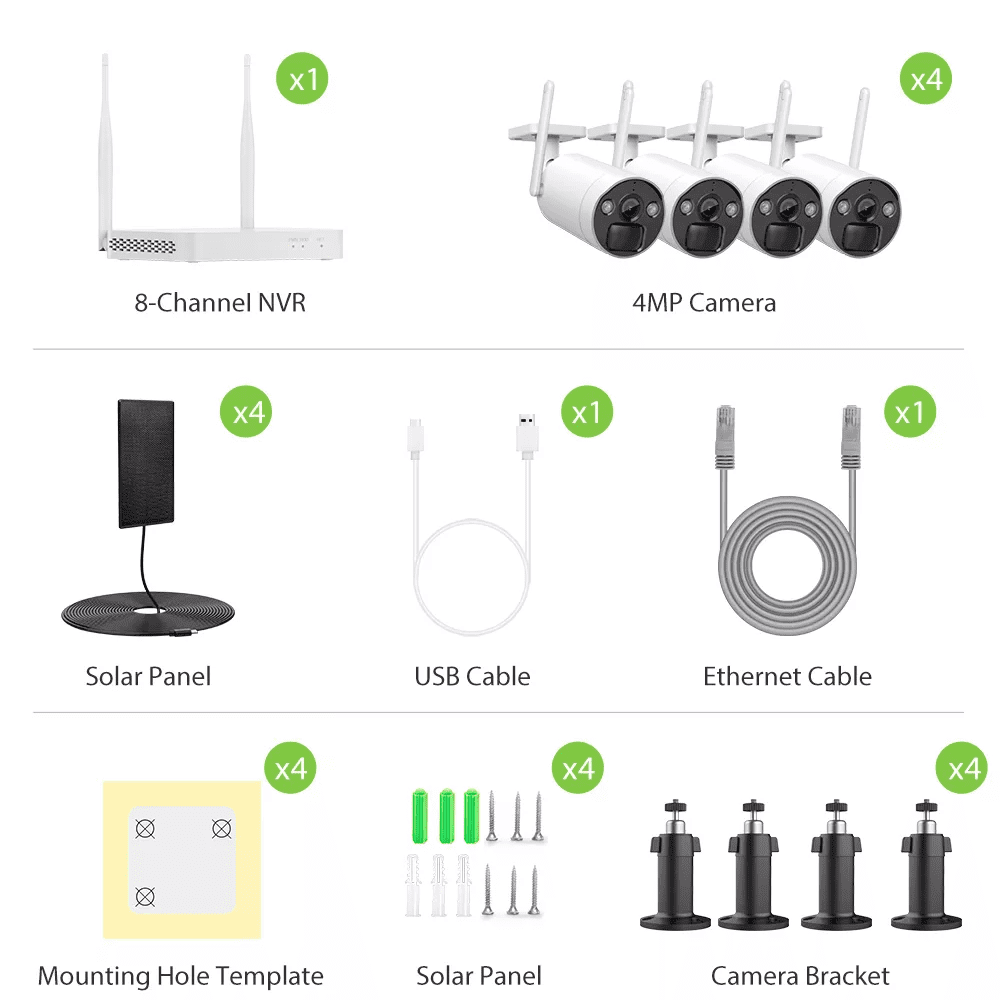 x1
8-Channel NVR

x4
4MP Camera

x4
Solar Panel

x1
USB Cable

x1
Ethernet Cable

x4
Mounting Hole Template

x4
Solar Panel

x4
Camera Bracket