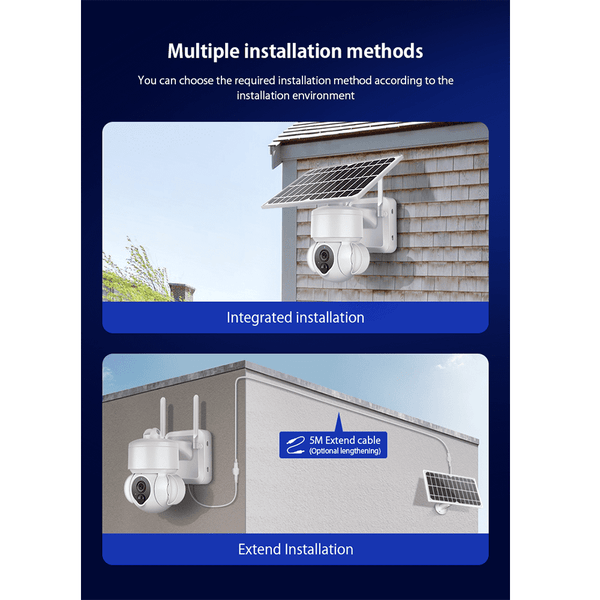 Multiple installation methods

You can choose the required installation method according to the installation environment

Integrated installation

5M Extend cable
(Optional lengthening)

Extend Installation