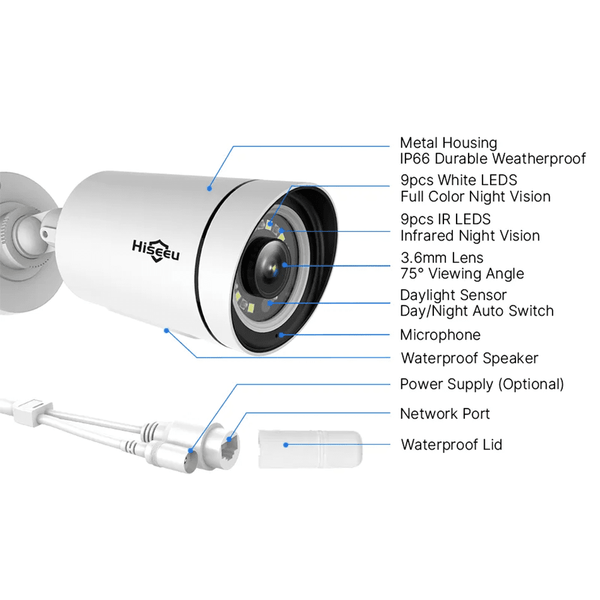 Hiseeu

Metal Housing
IP66 Durable Weatherproof

9pcs White LEDS
Full Color Night Vision

9pcs IR LEDS
Infrared Night Vision

3.6mm Lens
75° Viewing Angle

Daylight Sensor
Day/Night Auto Switch

Microphone

Waterproof Speaker

Power Supply (Optional)

Network Port

Waterproof Lid