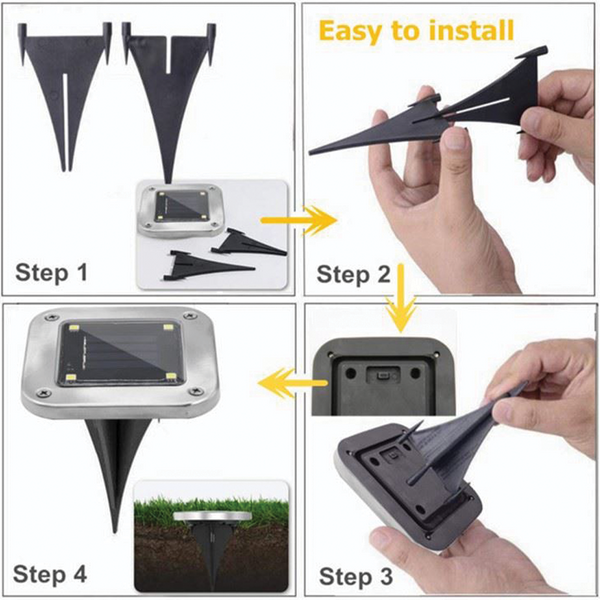 Easy to install

Step 1

Step 2

Step 4

Step 3