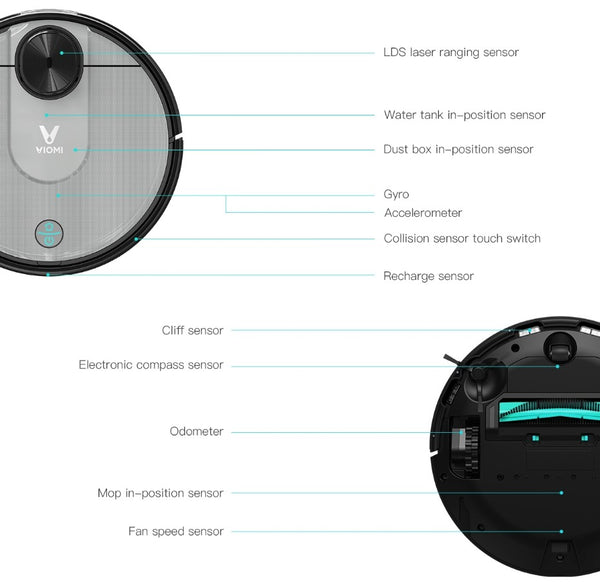 VIOMI

LDS laser ranging sensor

Water tank in-position sensor

Dust box in-position sensor

Gyro

Accelerometer

Collision sensor touch switch

Recharge sensor

Cliff sensor

Electronic compass sensor

Odometer

Mop in-position sensor

Fan speed sensor