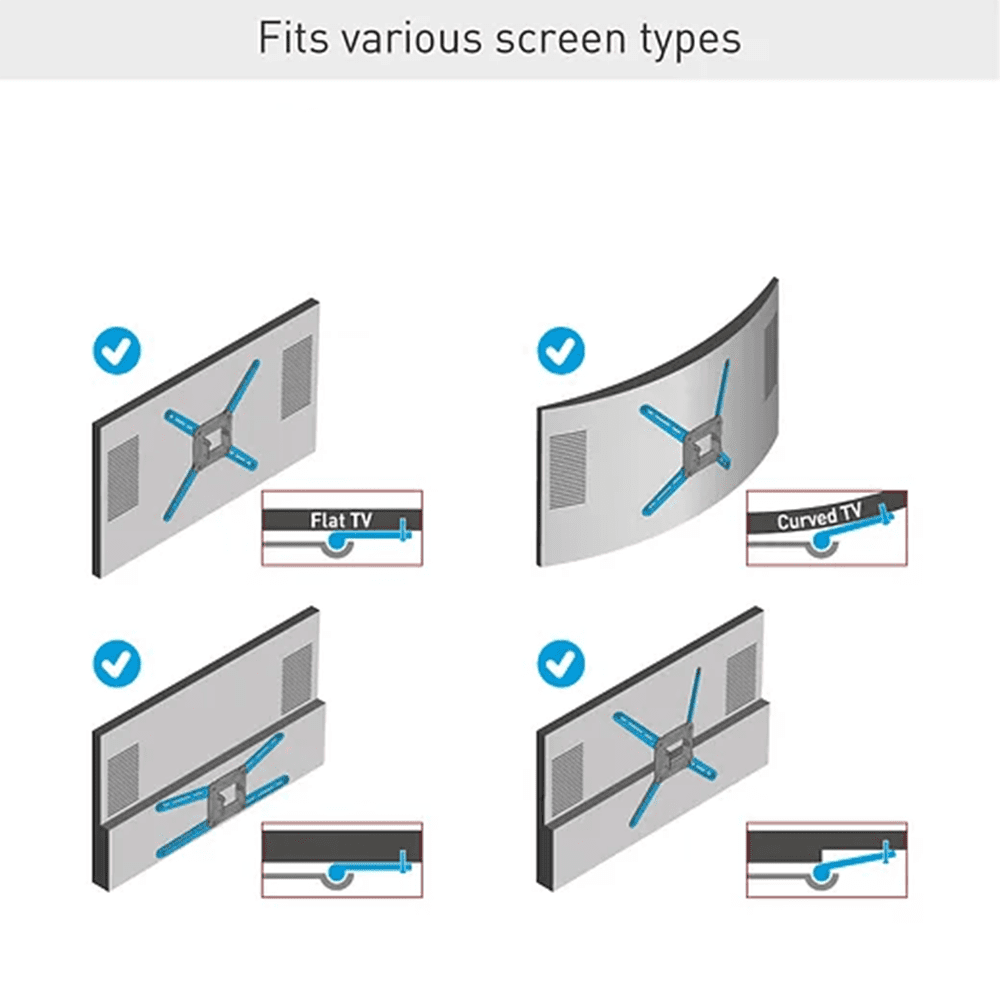 Fits various screen types

Flat TV

Curved TV