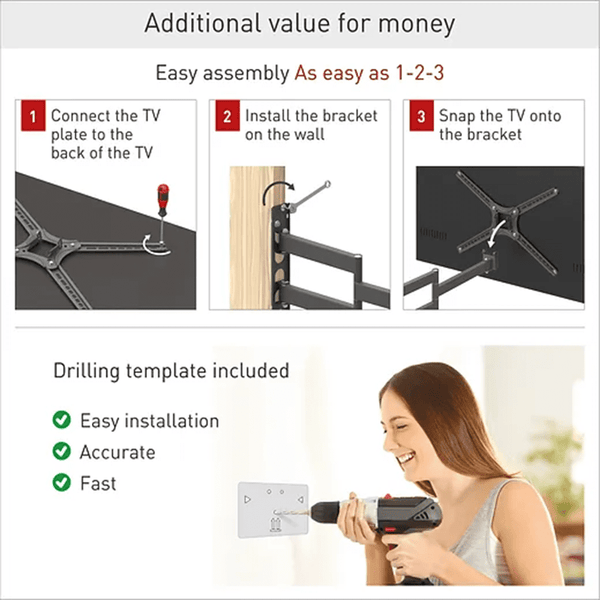 Additional value for money

Easy assembly As easy as 1-2-3

1 Connect the TV plate to the back of the TV

2 Install the bracket on the wall

3 Snap the TV onto the bracket

Drilling template included

Easy installation

Accurate

Fast